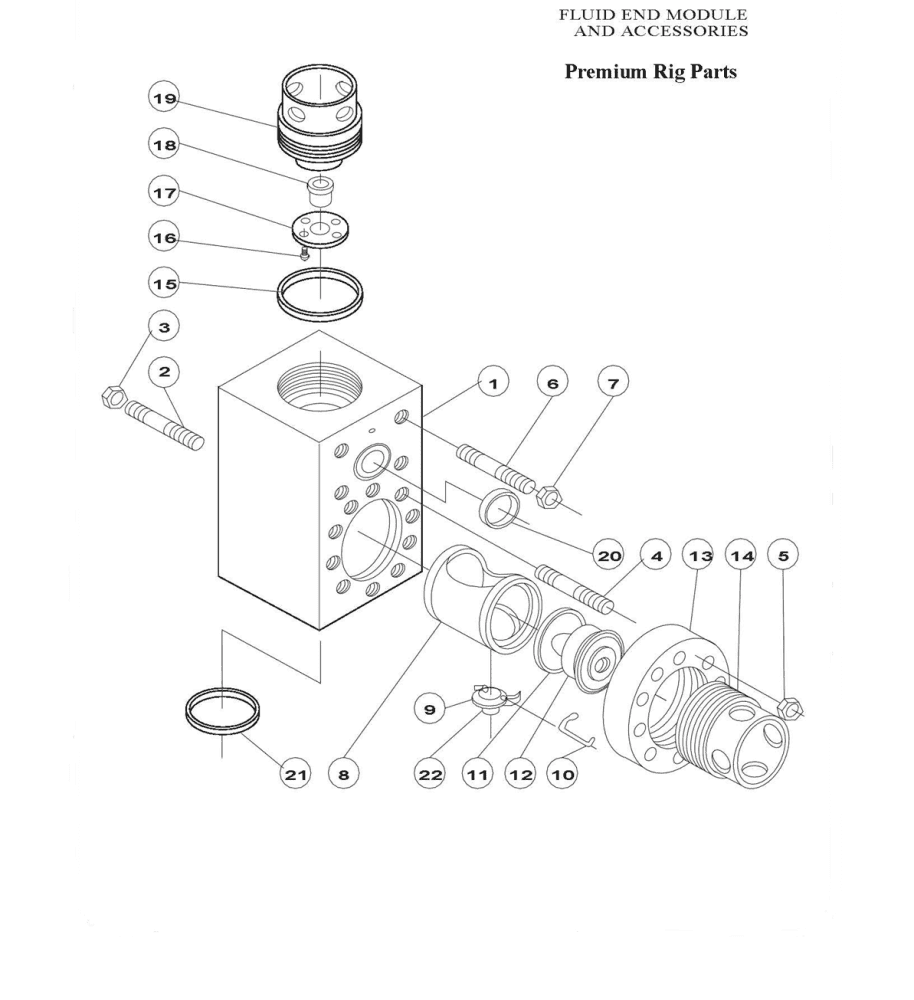 FLUID END MODULE
AND ACCESSORIES

Premium Rig Parts

19
18
17
16
15
3
2
1
6
7
20
4
13
14
5
9
21
8
22
11
12
10