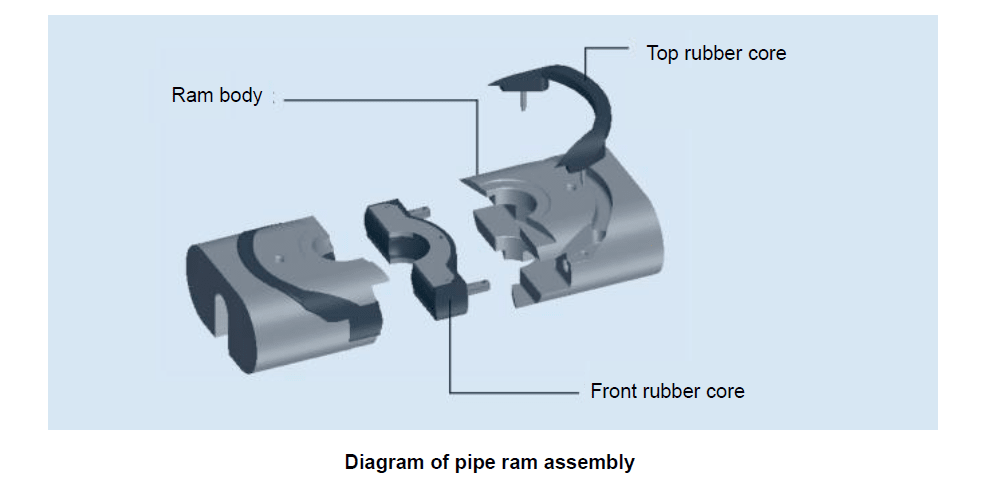 Top rubber core

Ram body

Front rubber core

Diagram of pipe ram assembly